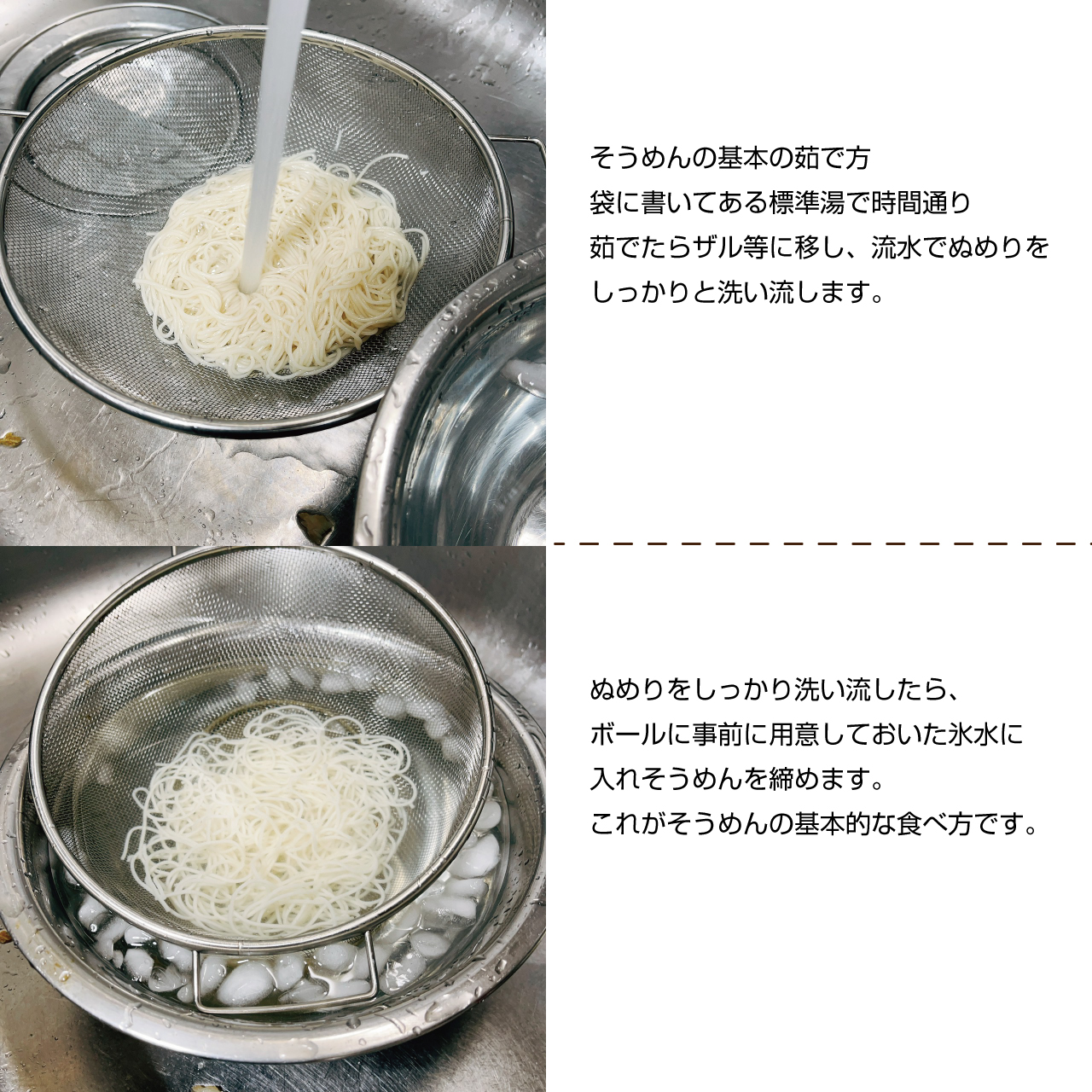 そうめんの基本の茹で方
袋に書いてある標準湯で時間通り
茹でたらザル等に移し、流水でぬめりを
しっかりと洗い流します。

ぬめりをしっかり洗い流したら、
ボールに事前に用意しておいた氷水に
入れそうめんを締めます。
これがそうめんの基本的な食べ方です。