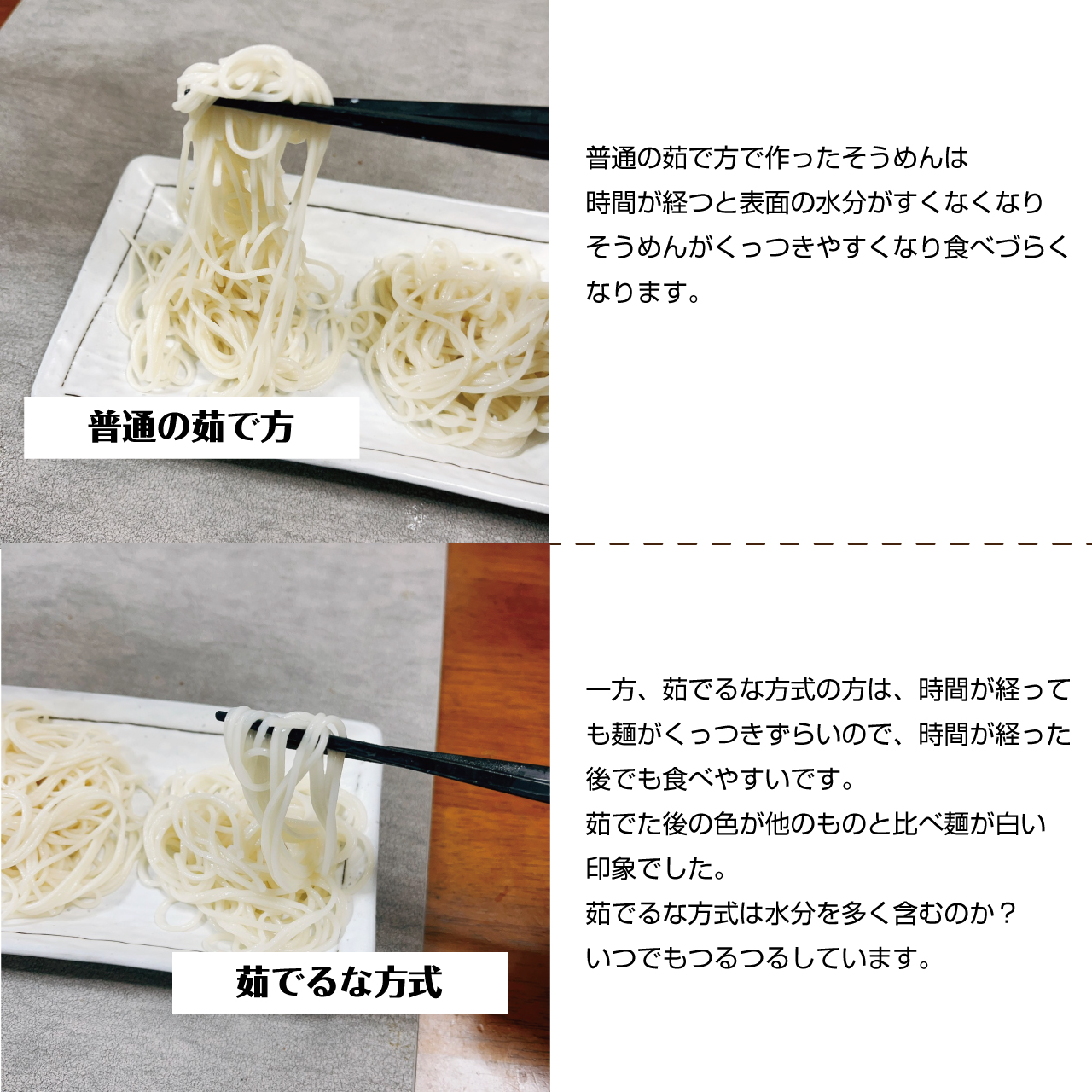 普通の茹で方

普通の茹で方で作ったそうめんは時間が経つと表面の水分がすくなくなりそうめんがくっつきやすくなり食べづらくなります。

茹でるな方式

一方、茹でるな方式の方は、時間が経っても麺がくっつきずらいので、時間が経った後でも食べやすいです。
茹でた後の色が他のものと比べ麺が白い印象でした。
茹でるな方式は水分を多く含むのか？
いつでもつるつるしています。